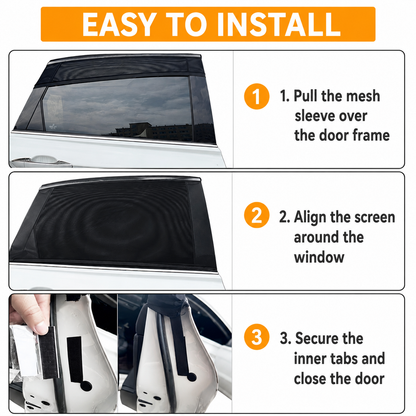 EASY TO INSTALL

1

1. Pull the mesh sleeve over the door frame

2

2. Align the screen around the window

3

3. Secure the inner tabs and close the door