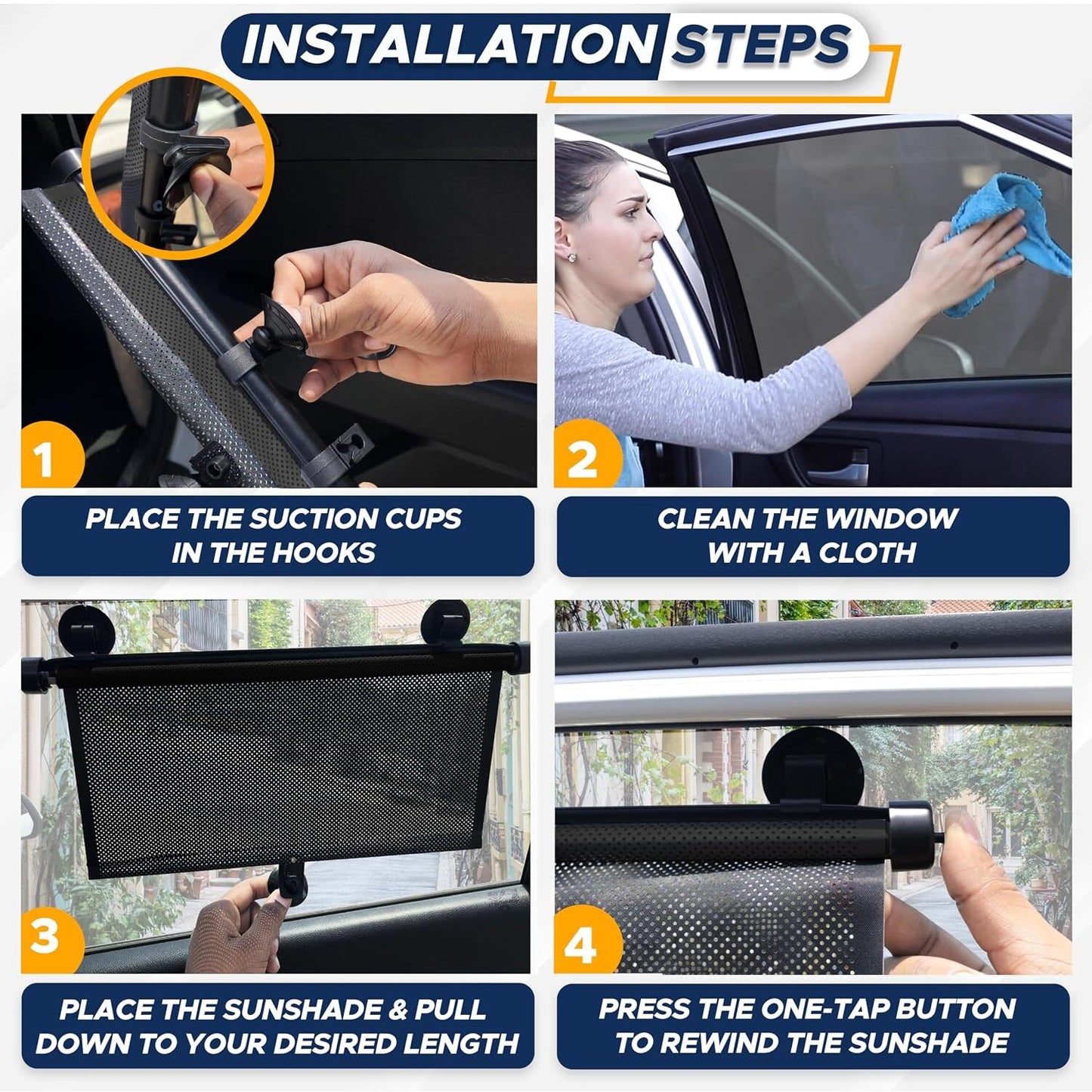 INSTALLATION STEPS

1

PLACE THE SUCTION CUPS IN THE HOOKS

2

CLEAN THE WINDOW WITH A CLOTH

3

PLACE THE SUNSHADE & PULL DOWN TO YOUR DESIRED LENGTH

4

PRESS THE ONE-TAP BUTTON TO REWIND THE SUNSHADE